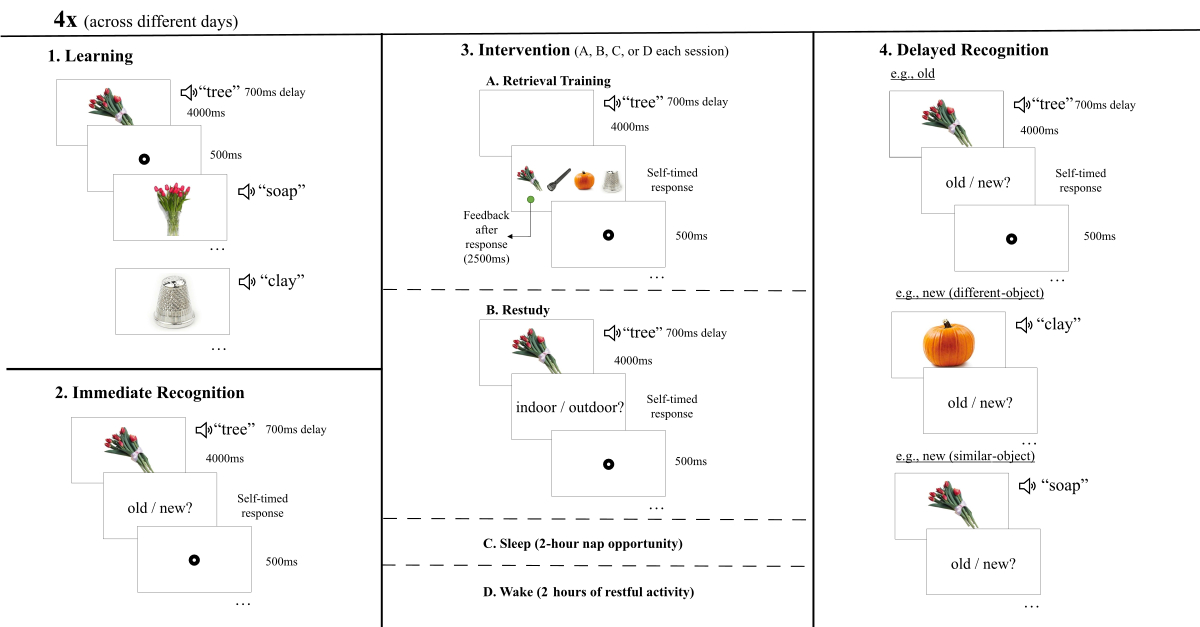 4x (across different days)

1. Learning

"tree" 700ms delay
4000ms

500ms

"soap"

…

"clay"

…

2. Immediate Recognition

"tree" 700ms delay
4000ms

old / new?

Self-timed response

500ms

…

3. Intervention (A, B, C, or D each session)

A. Retrieval Training

"tree" 700ms delay
4000ms

Self-timed response

Feedback after response (2500ms)

500ms

…

B. Restudy

"tree" 700ms delay
4000ms

indoor / outdoor?

Self-timed response

500ms

…

C. Sleep (2-hour nap opportunity)

D. Wake (2 hours of restful activity)

4. Delayed Recognition

e.g., old

"tree" 700ms delay
4000ms

old / new?

Self-timed response

500ms

…

e.g., new (different-object)

"clay"

old / new?

…

e.g., new (similar-object)

"soap"

old / new?

…